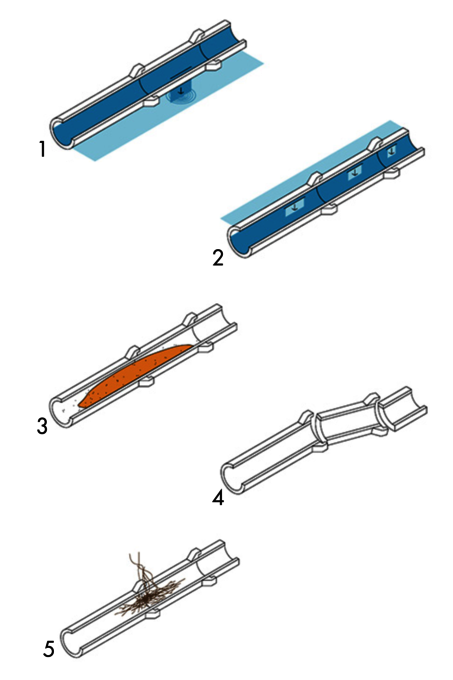 1

2

3

4

5